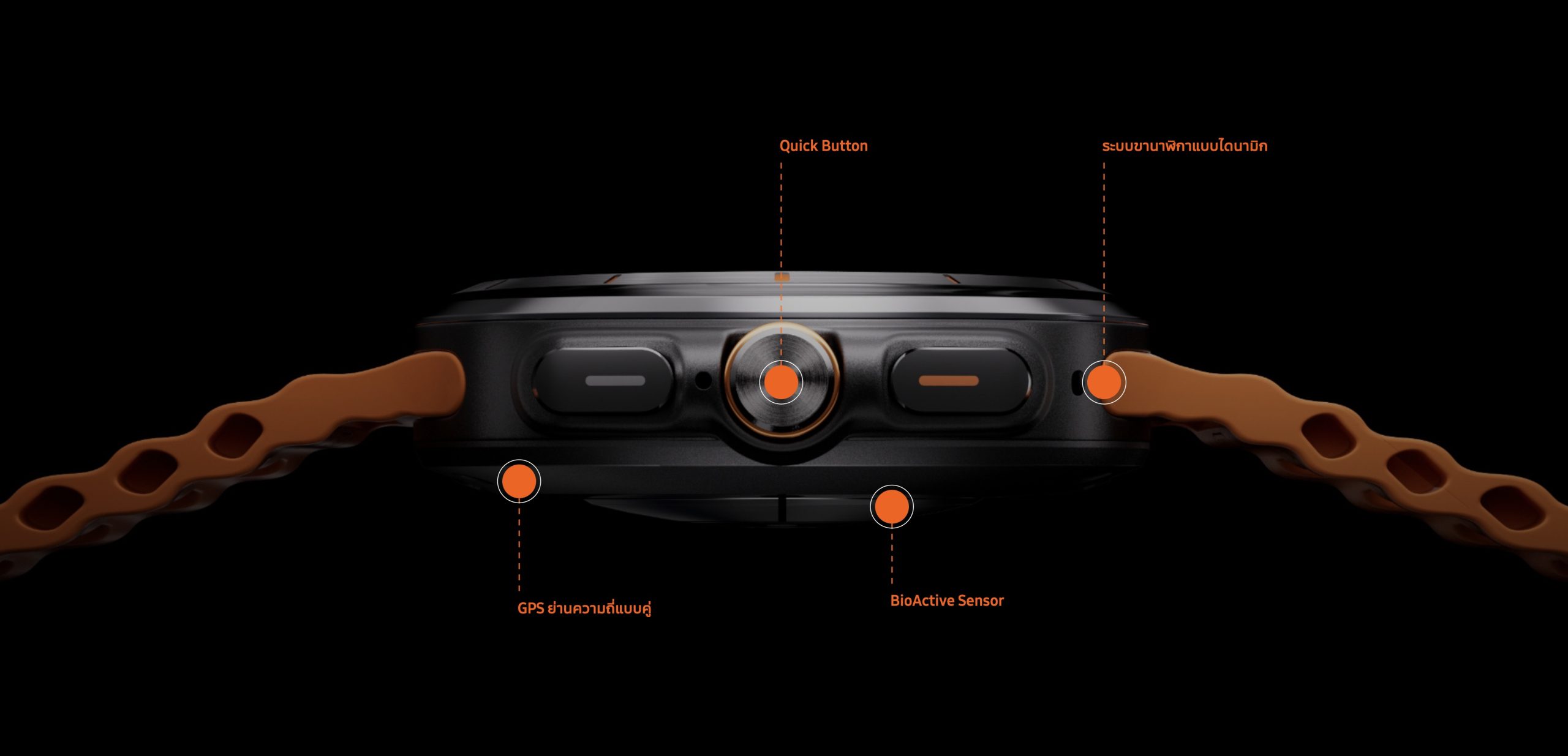 Quick Button

ระบบขานาฬิกาแบบไดนามิก

GPS ย่านความถี่แบบคู่

BioActive Sensor