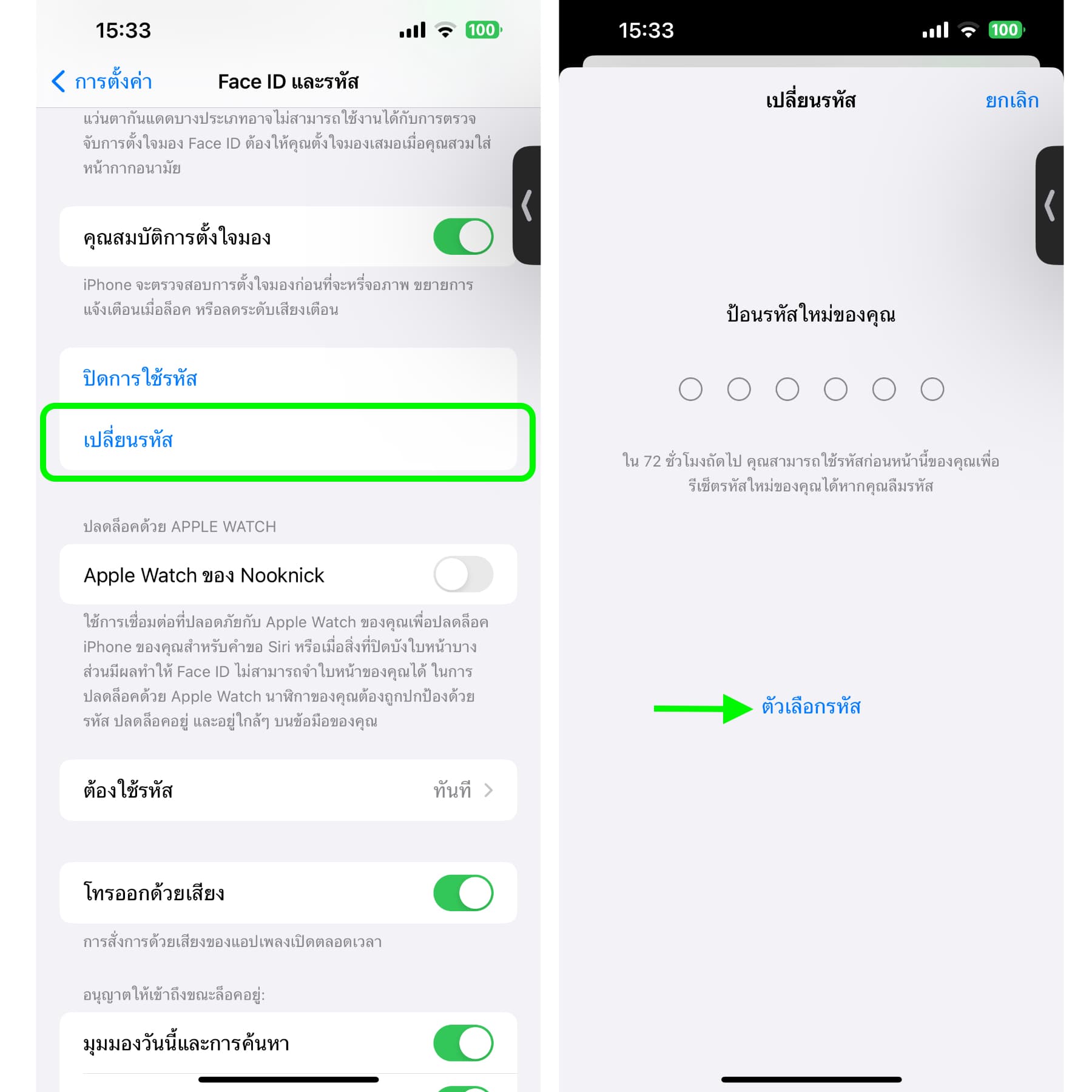 15:33

100

การตั้งค่า

Face ID และรหัส

แว่นตากันแดดบางประเภทอาจไม่สามารถใช้งานได้กับการตรวจจับการตั้งใจมอง Face ID ต้องให้คุณตั้งใจมองเสมอเมื่อคุณสวมใส่หน้ากากอนามัย

คุณสมบัติการตั้งใจมอง

iPhone จะตรวจสอบการตั้งใจมองก่อนที่จะหรี่จอภาพ ขยายการแจ้งเตือนเมื่อล็อค หรือลดระดับเสียงเตือน

ปิดการใช้รหัส

เปลี่ยนรหัส

ปลดล็อคด้วย APPLE WATCH

Apple Watch ของ Nooknick

ใช้การเชื่อมต่อที่ปลอดภัยกับ Apple Watch ของคุณเพื่อปลดล็อค iPhone ของคุณสำหรับคำขอ Siri หรือเมื่อสิ่งที่ปิดบังใบหน้าบางส่วนมีผลทำให้ Face ID ไม่สามารถจำใบหน้าของคุณได้ ในการปลดล็อคด้วย Apple Watch นาฬิกาของคุณต้องถูกปกป้องด้วยรหัส ปลดล็อคอยู่ และอยู่ใกล้ๆ บนข้อมือของคุณ

ต้องใช้รหัส

ทันที

โทรออกด้วยเสียง

การสั่งการด้วยเสียงของแอปเพลงเปิดตลอดเวลา

อนุญาตให้เข้าถึงขณะล็อคอยู่:

มุมมองวันนี้และการค้นหา

15:33

100

เปลี่ยนรหัส

ยกเลิก

ป้อนรหัสใหม่ของคุณ

ใน 72 ชั่วโมงถัดไป คุณสามารถใช้รหัสก่อนหน้านี้ของคุณเพื่อรีเซ็ตรหัสใหม่ของคุณได้หากคุณลืมรหัส

ตัวเลือกรหัส