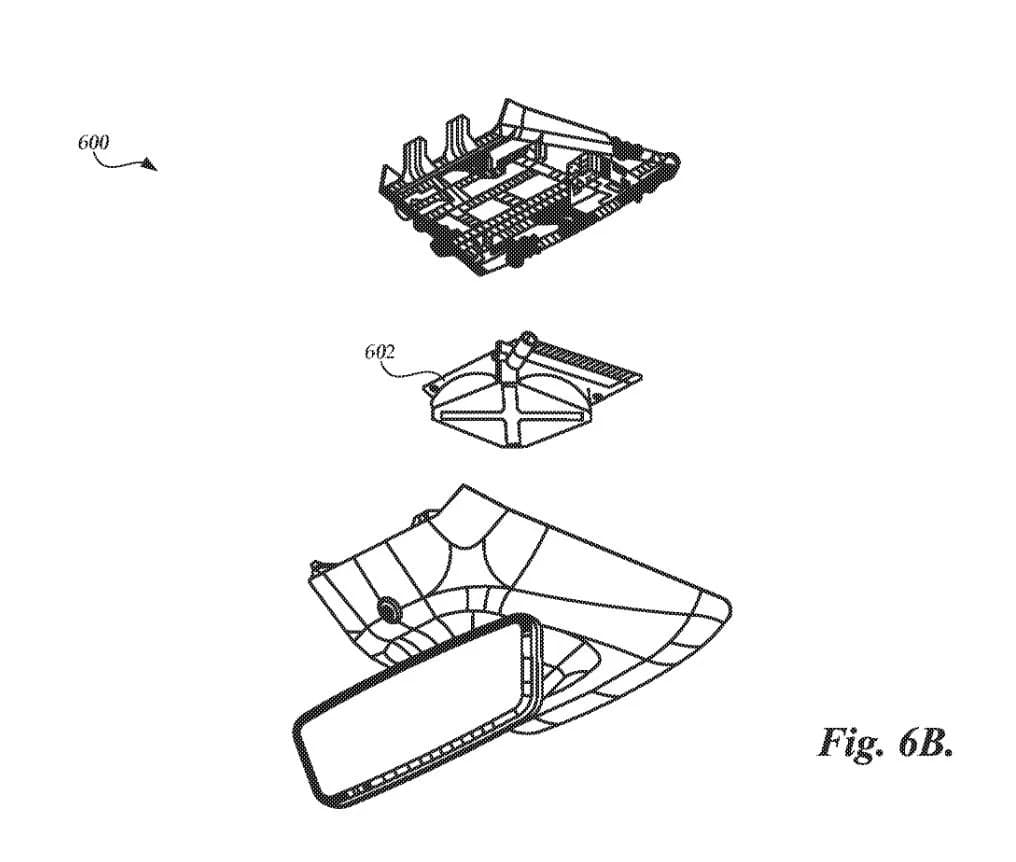 600

602

Fig. 6B.