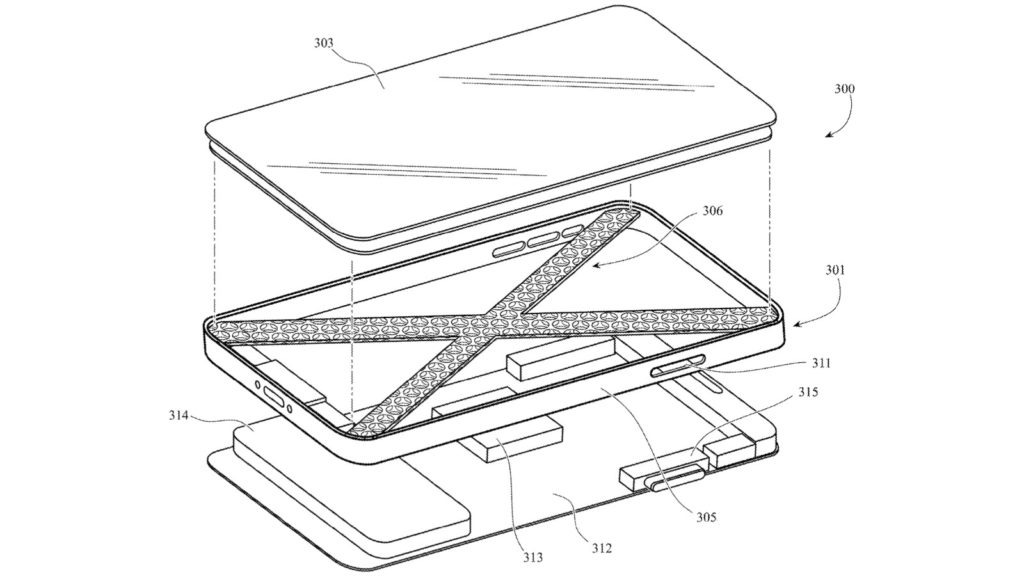 303

300

306

301

311

315

314

305

313

312