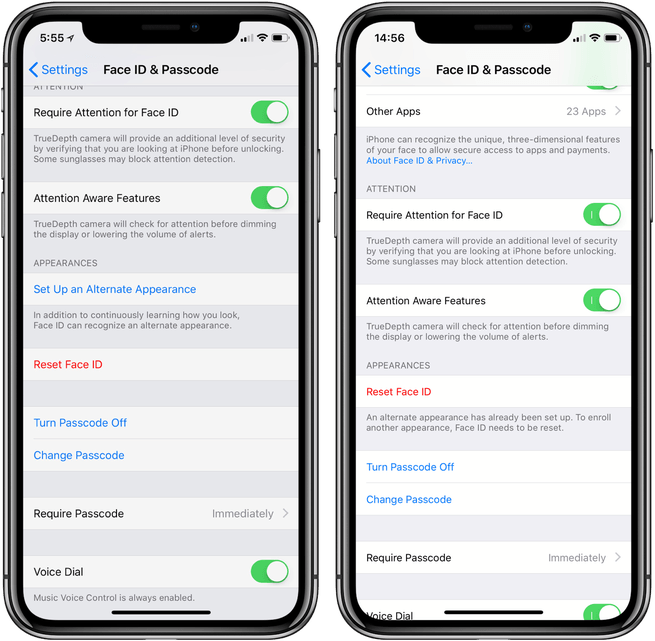 5:55

Settings Face ID & Passcode

ATTENTION

Require Attention for Face ID

TrueDepth camera will provide an additional level of security by verifying that you are looking at iPhone before unlocking. Some sunglasses may block attention detection.

Attention Aware Features

TrueDepth camera will check for attention before dimming the display or lowering the volume of alerts.

APPEARANCES

Set Up an Alternate Appearance

In addition to continuously learning how you look, Face ID can recognize an alternate appearance.

Reset Face ID

Turn Passcode Off

Change Passcode

Require Passcode Immediately

Voice Dial

Music Voice Control is always enabled.

14:56

Settings Face ID & Passcode

Other Apps 23 Apps

iPhone can recognize the unique, three-dimensional features of your face to allow secure access to apps and payments. About Face ID & Privacy...

ATTENTION

Require Attention for Face ID

TrueDepth camera will provide an additional level of security by verifying that you are looking at iPhone before unlocking. Some sunglasses may block attention detection.

Attention Aware Features

TrueDepth camera will check for attention before dimming the display or lowering the volume of alerts.

APPEARANCES

Reset Face ID

An alternate appearance has already been set up. To enroll another appearance, Face ID needs to be reset.

Turn Passcode Off

Change Passcode

Require Passcode Immediately

Voice Dial