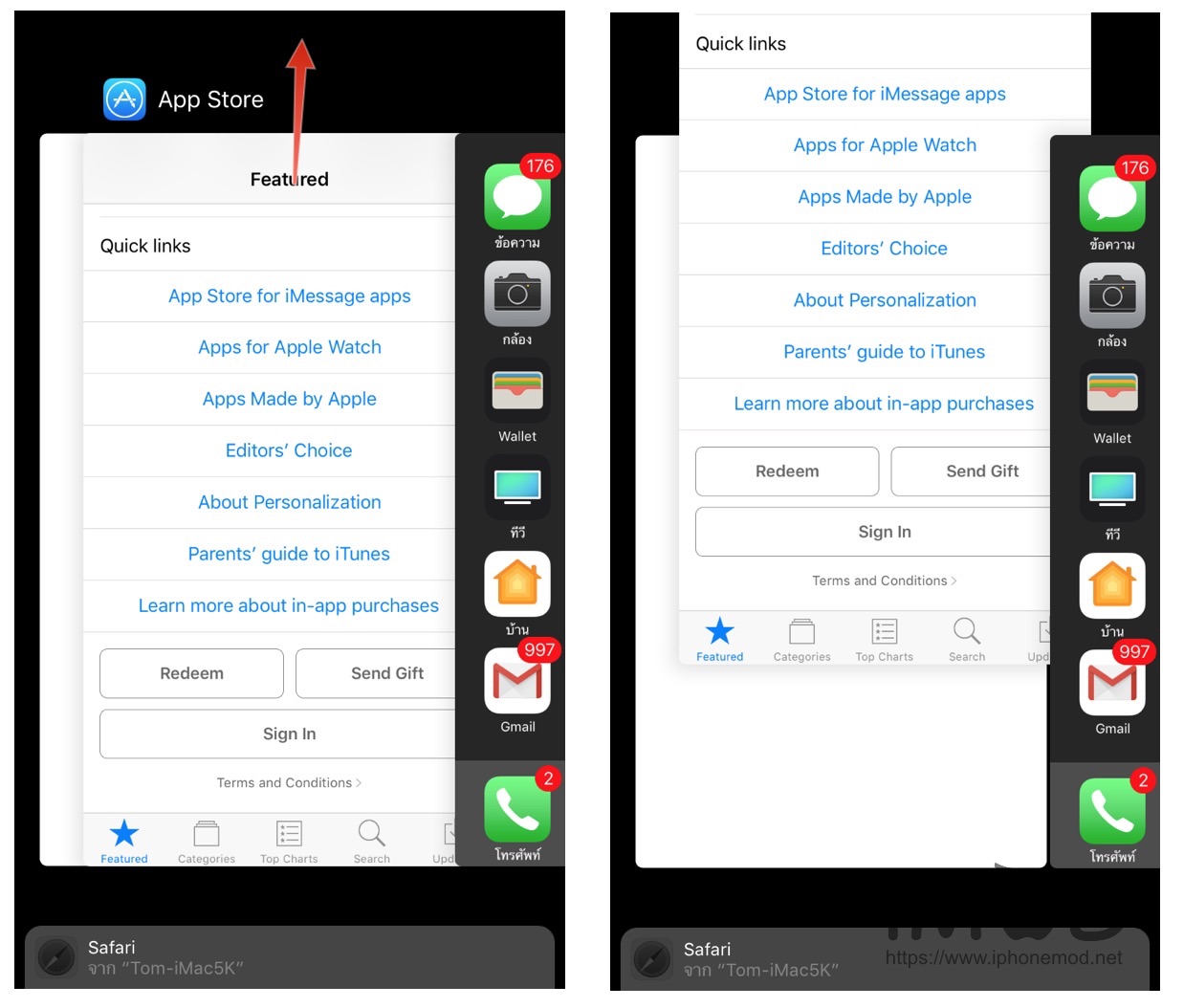 App Store

Featured

Quick links

App Store for iMessage apps

Apps for Apple Watch

Apps Made by Apple

Editors' Choice

About Personalization

Parents' guide to iTunes

Learn more about in-app purchases

Redeem

Send Gift

Sign In

Terms and Conditions >

Featured Categories Top Charts Search Upd

176
ข้อความ

กล้อง

Wallet

ทีวี

บ้าน

997
Gmail

2
โทรศัพท์

Safari
จาก "Tom-iMac5K"

Quick links

App Store for iMessage apps

Apps for Apple Watch

Apps Made by Apple

Editors' Choice

About Personalization

Parents' guide to iTunes

Learn more about in-app purchases

Redeem

Send Gift

Sign In

Terms and Conditions >

Featured Categories Top Charts Search Upd

176
ข้อความ

กล้อง

Wallet

ทีวี

บ้าน

997
Gmail

2
โทรศัพท์

Safari
จาก "Tom-iMac5K"

https://www.iphonemod.net