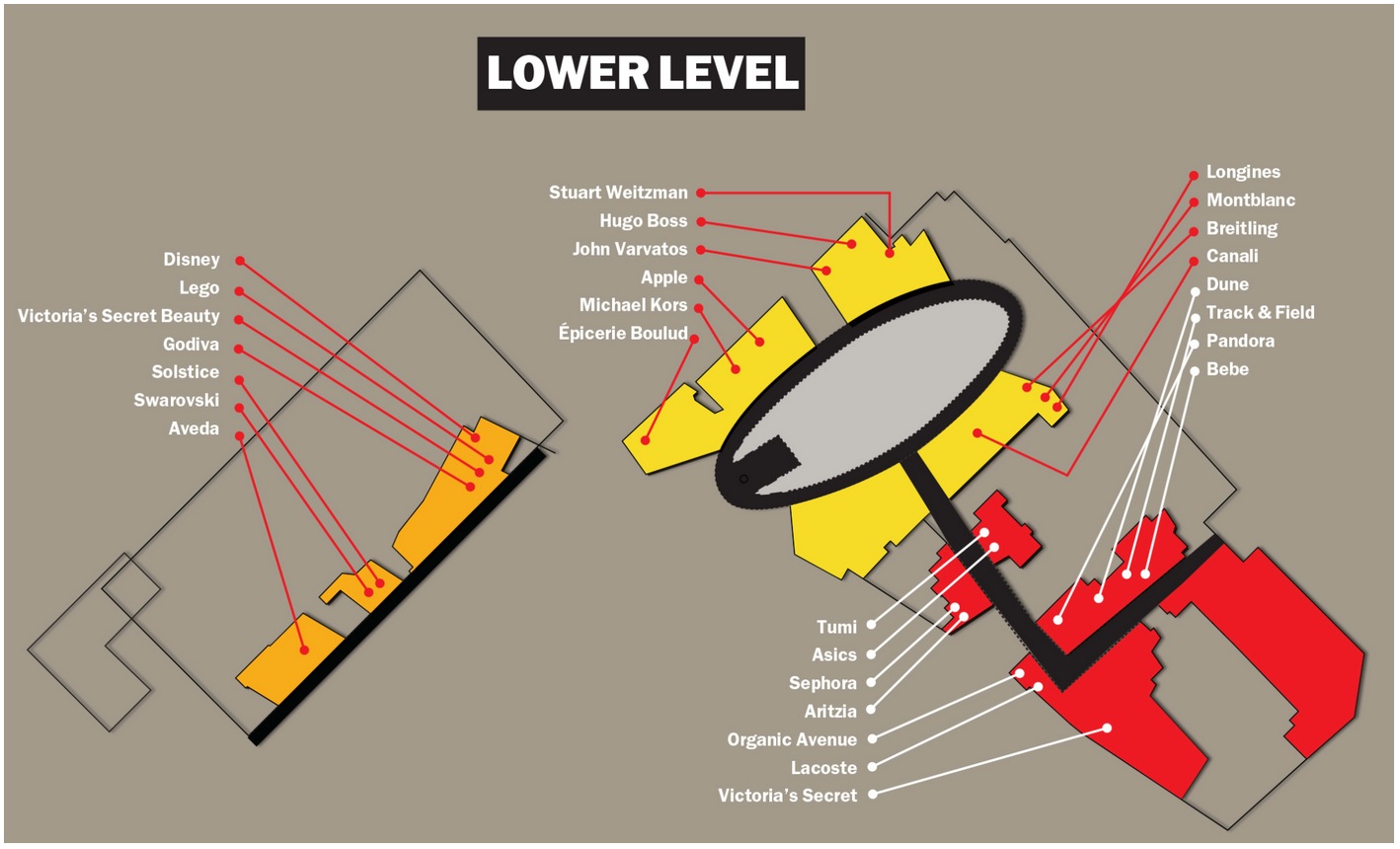 LOWER LEVEL

Disney
Lego
Victoria's Secret Beauty
Godiva
Solstice
Swarovski
Aveda

Stuart Weitzman
Hugo Boss
John Varvatos
Apple
Michael Kors
Épicerie Boulud

Longines
Montblanc
Breitling
Canali
Dune
Track & Field
Pandora
Bebe

Tumi
Asics
Sephora
Aritzia
Organic Avenue
Lacoste
Victoria's Secret