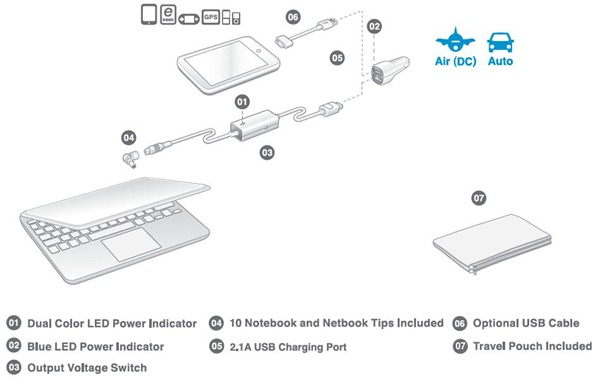 e
GPS

06

02

05

Air (DC) Auto

01

04

03

07

01 Dual Color LED Power Indicator
02 Blue LED Power Indicator
03 Output Voltage Switch

04 10 Notebook and Netbook Tips Included
05 2.1A USB Charging Port

06 Optional USB Cable
07 Travel Pouch Included