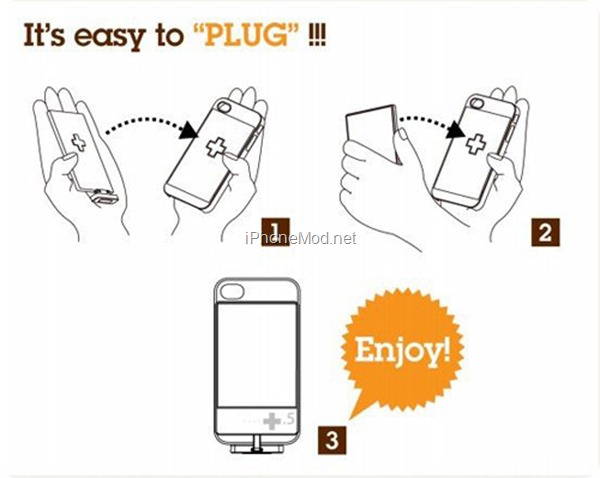 It's easy to "PLUG" !!!

1

iPhoneMod.net

2

.5

Enjoy!

3